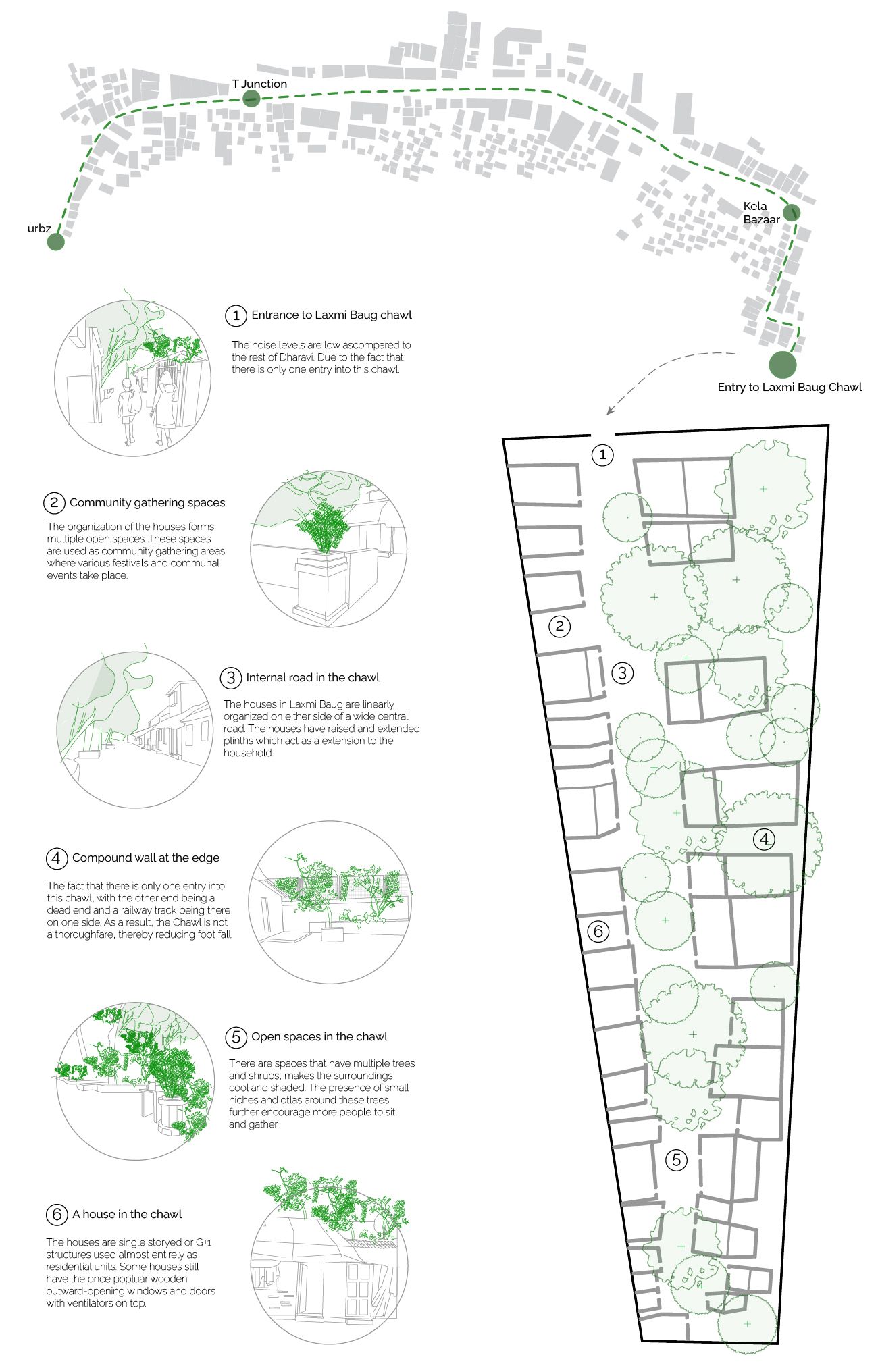 T Junction

urbz

Kela Bazaar

Entry to Laxmi Baug Chawl

1 Entrance to Laxmi Baug chawl

The noise levels are low ascompared to the rest of Dharavi. Due to the fact that there is only one entry into this chawl.

2 Community gathering spaces

The organization of the houses forms multiple open spaces .These spaces are used as community gathering areas where various festivals and communal events take place.

3 Internal road in the chawl

The houses in Laxmi Baug are linearly organized on either side of a wide central road. The houses have raised and extended plinths which act as a extension to the household.

4 Compound wall at the edge

The fact that there is only one entry into this chawl, with the other end being a dead end and a railway track being there on one side. As a result, the Chawl is not a thoroughfare, thereby reducing foot fall.

5 Open spaces in the chawl

There are spaces that have multiple trees and shrubs, makes the surroundings cool and shaded. The presence of small niches and otlas around these trees further encourage more people to sit and gather.

6 A house in the chawl

The houses are single storyed or G+1 structures used almost entirely as residential units. Some houses still have the once popluar wooden outward-opening windows and doors with ventilators on top.

1

2

3

4

6

5