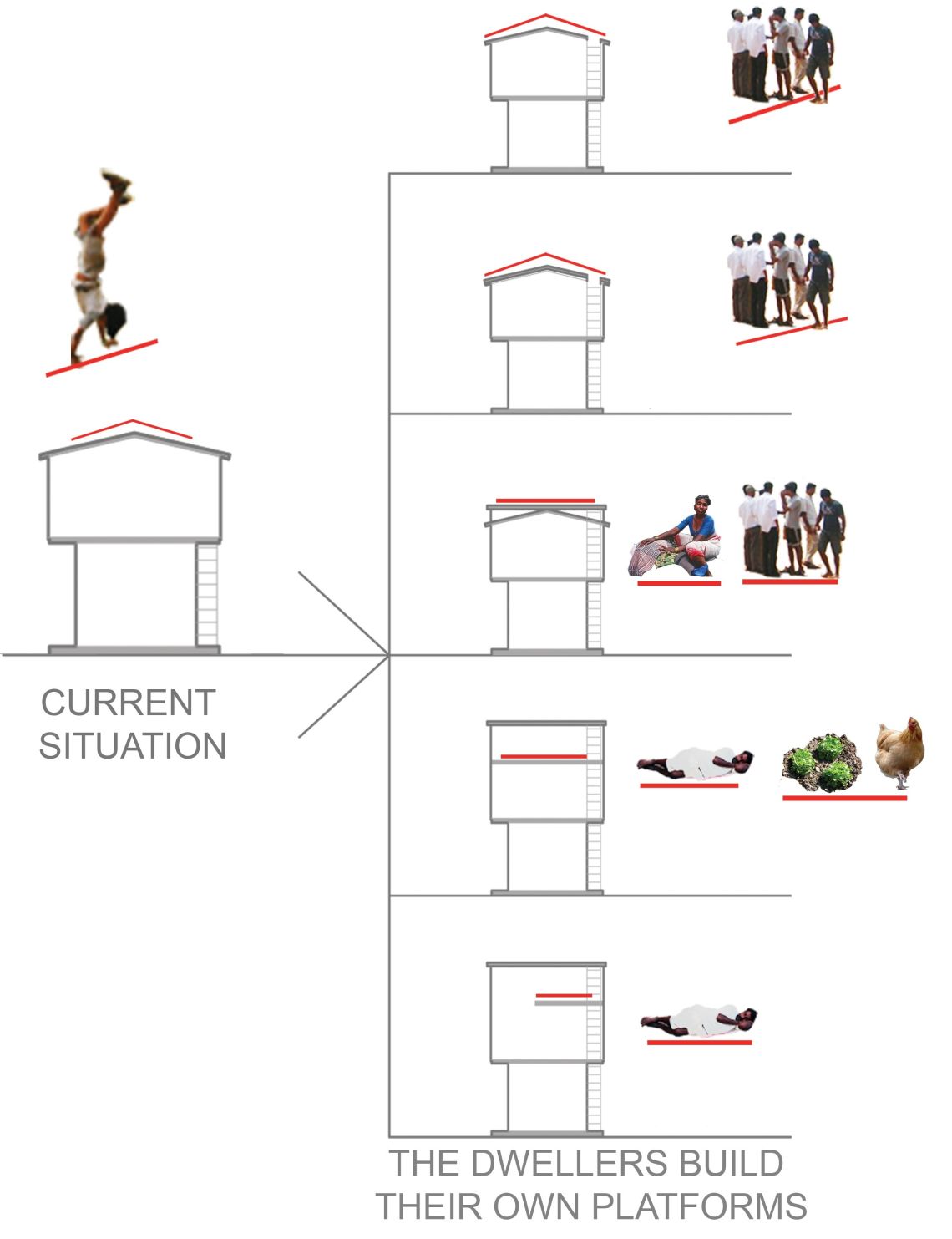 CURRENT SITUATION

THE DWELLERS BUILD THEIR OWN PLATFORMS