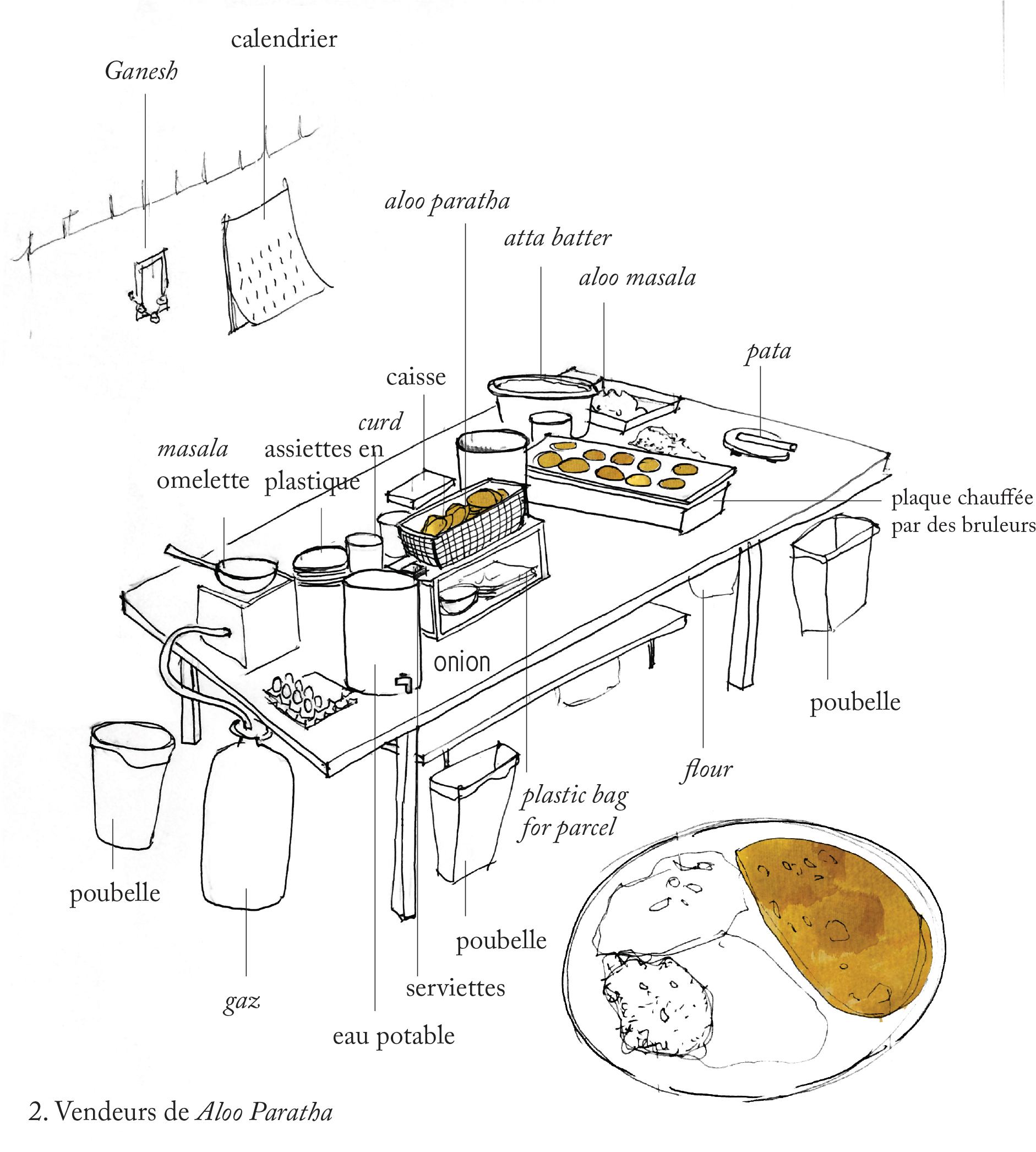 calendrier

Ganesh

aloo paratha

atta batter

aloo masala

pata

caisse

curd

masala omelette

assiettes en plastique

plaque chauffée par des bruleurs

onion

poubelle

flour

plastic bag for parcel

poubelle

poubelle

gaz

serviettes

eau potable

2. Vendeurs de Aloo Paratha