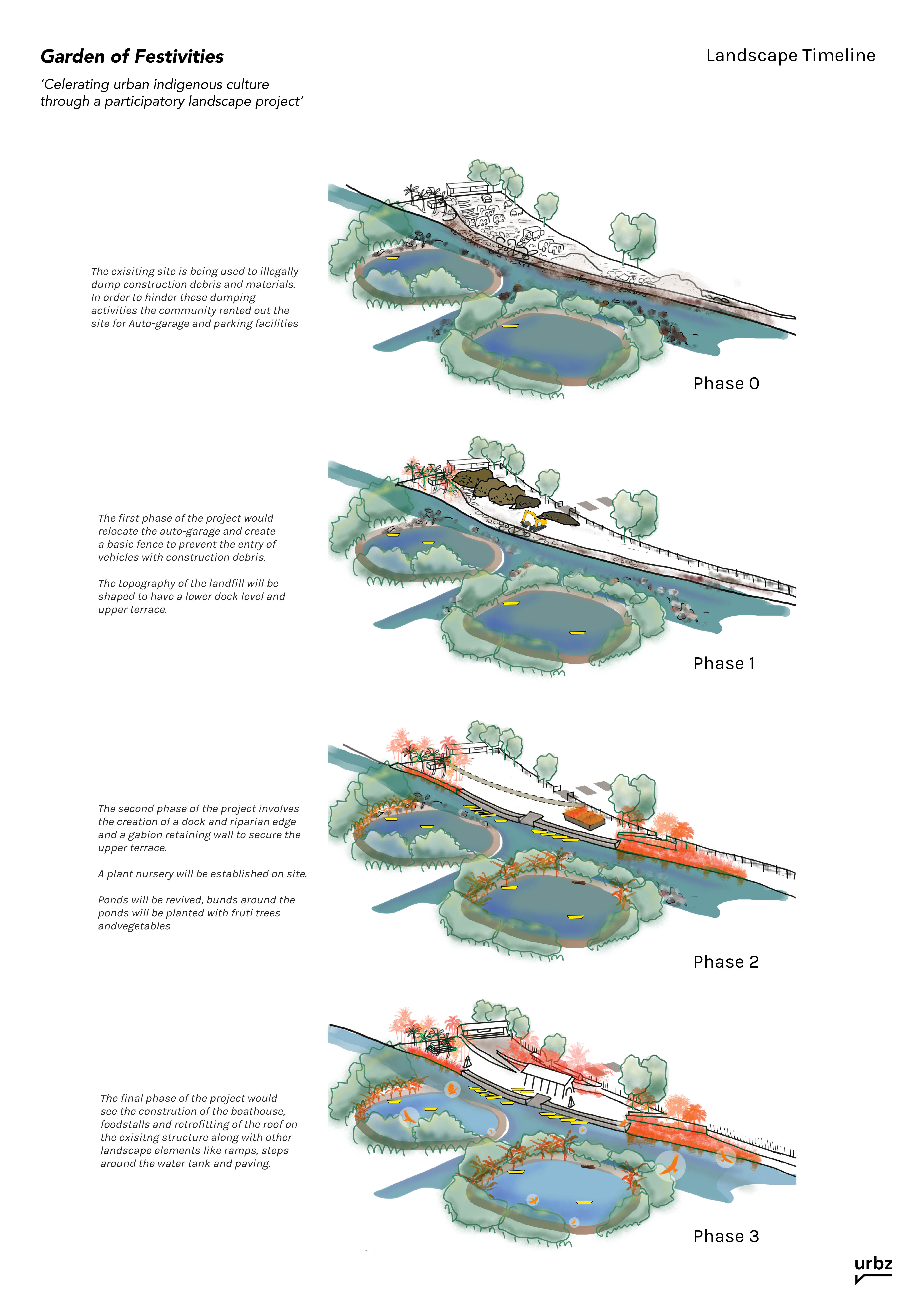 Garden of Festivities

Landscape Timeline

'Celerating urban indigenous culture through a participatory landscape project'

The exisiting site is being used to illegally dump construction debris and materials. In order to hinder these dumping activities the community rented out the site for Auto-garage and parking facilities

Phase 0

The first phase of the project would relocate the auto-garage and create a basic fence to prevent the entry of vehicles with construction debris.

The topography of the landfill will be shaped to have a lower dock level and upper terrace.

Phase 1

The second phase of the project involves the creation of a dock and riparian edge and a gabion retaining wall to secure the upper terrace.

A plant nursery will be established on site.

Ponds will be revived, bunds around the ponds will be planted with fruti trees andvegetables

Phase 2

The final phase of the project would see the constrution of the boathouse, foodstalls and retrofitting of the roof on the exisitng structure along with other landscape elements like ramps, steps around the water tank and paving.

Phase 3

urbz