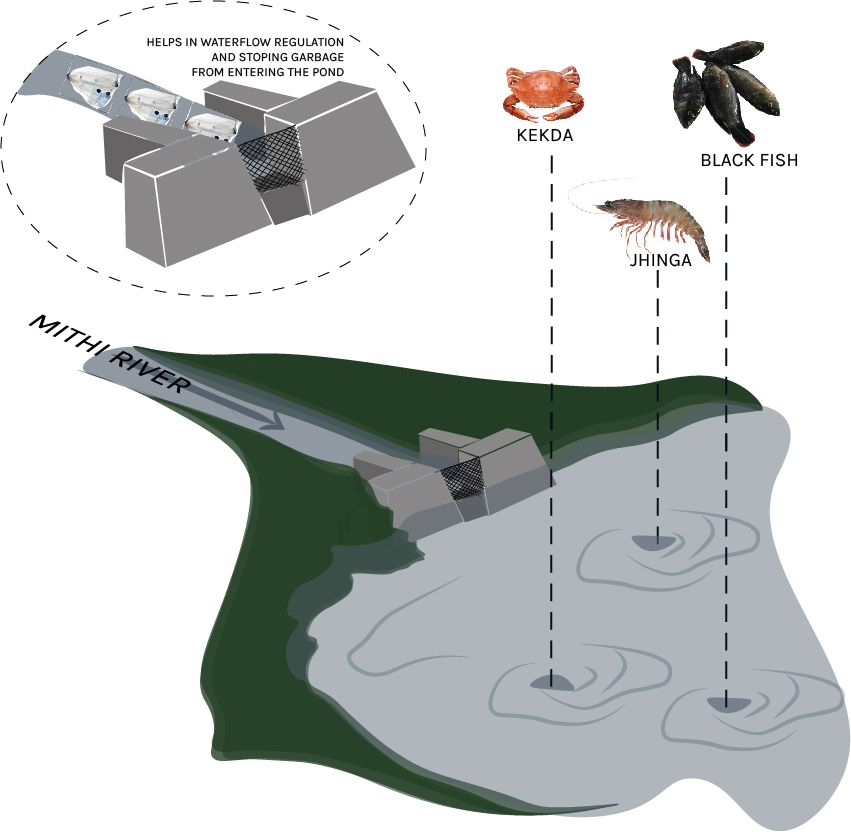 HELPS IN WATERFLOW REGULATION AND STOPING GARBAGE FROM ENTERING THE POND

KEKDA

BLACK FISH

JHINGA

MITHI RIVER