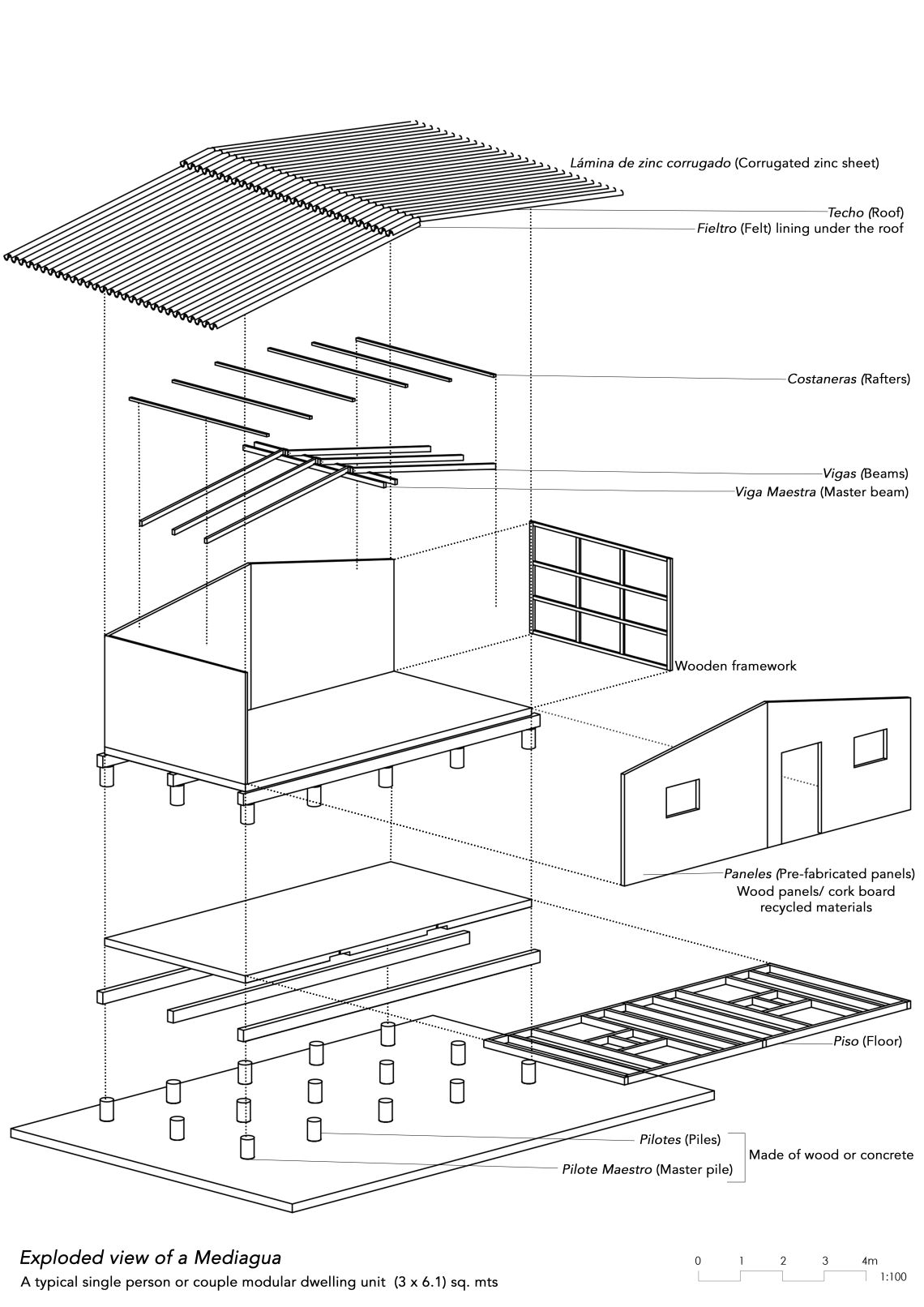 Lámina de zinc corrugado (Corrugated zinc sheet)

Techo (Roof)

Fieltro (Felt) lining under the roof

Costaneras (Rafters)

Vigas (Beams)

Viga Maestra (Master beam)

Wooden framework

Paneles (Pre-fabricated panels)
Wood panels/ cork board
recycled materials

Piso (Floor)

Pilotes (Piles)

Pilote Maestro (Master pile)

Made of wood or concrete

Exploded view of a Mediagua

A typical single person or couple modular dwelling unit (3 x 6.1) sq. mts

0 1 2 3 4m
1:100