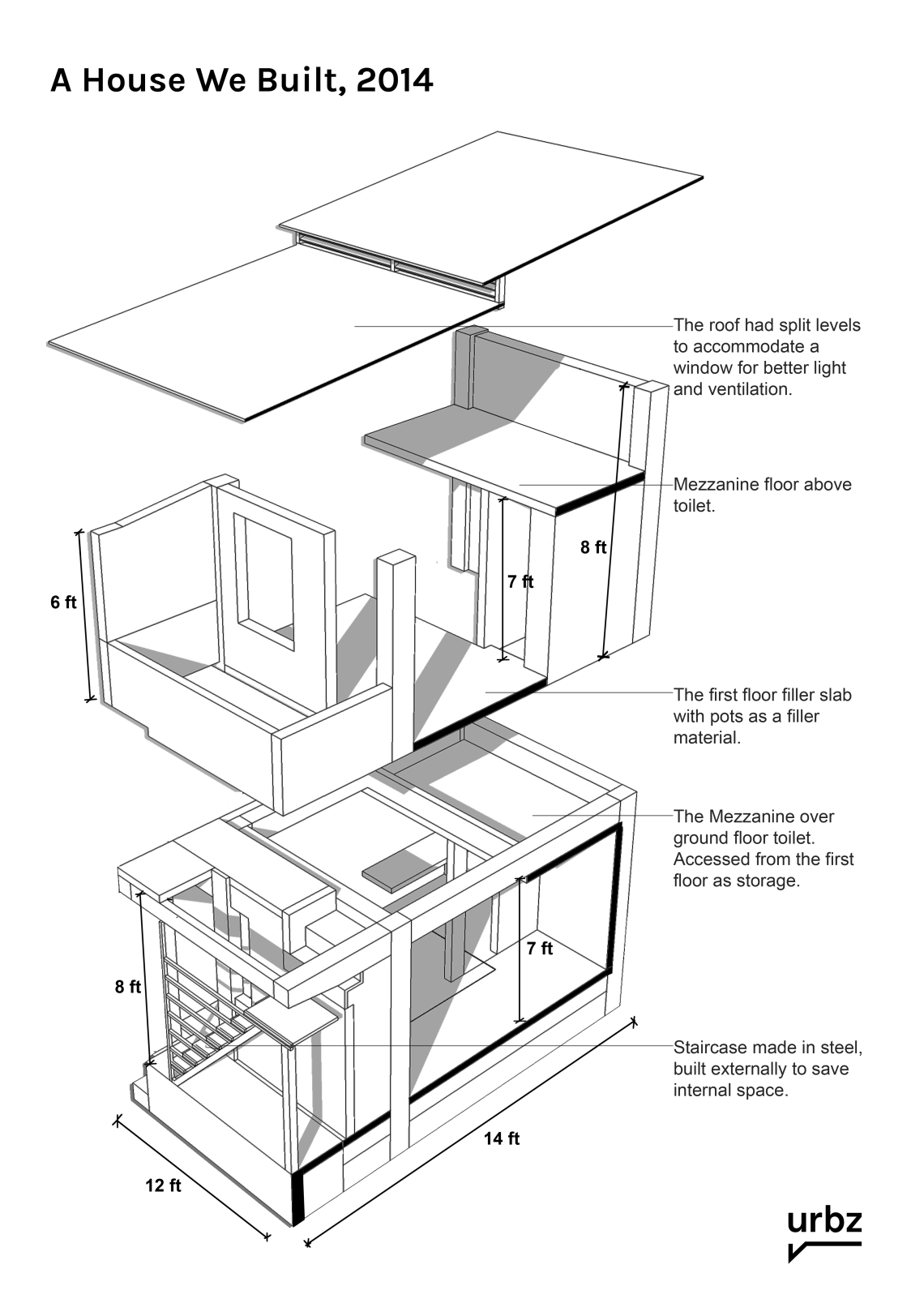 A House We Built, 2014

The roof had split levels to accommodate a window for better light and ventilation.

Mezzanine floor above toilet.

8 ft

7 ft

6 ft

The first floor filler slab with pots as a filler material.

The Mezzanine over ground floor toilet. Accessed from the first floor as storage.

7 ft

8 ft

Staircase made in steel, built externally to save internal space.

14 ft

12 ft

urbz