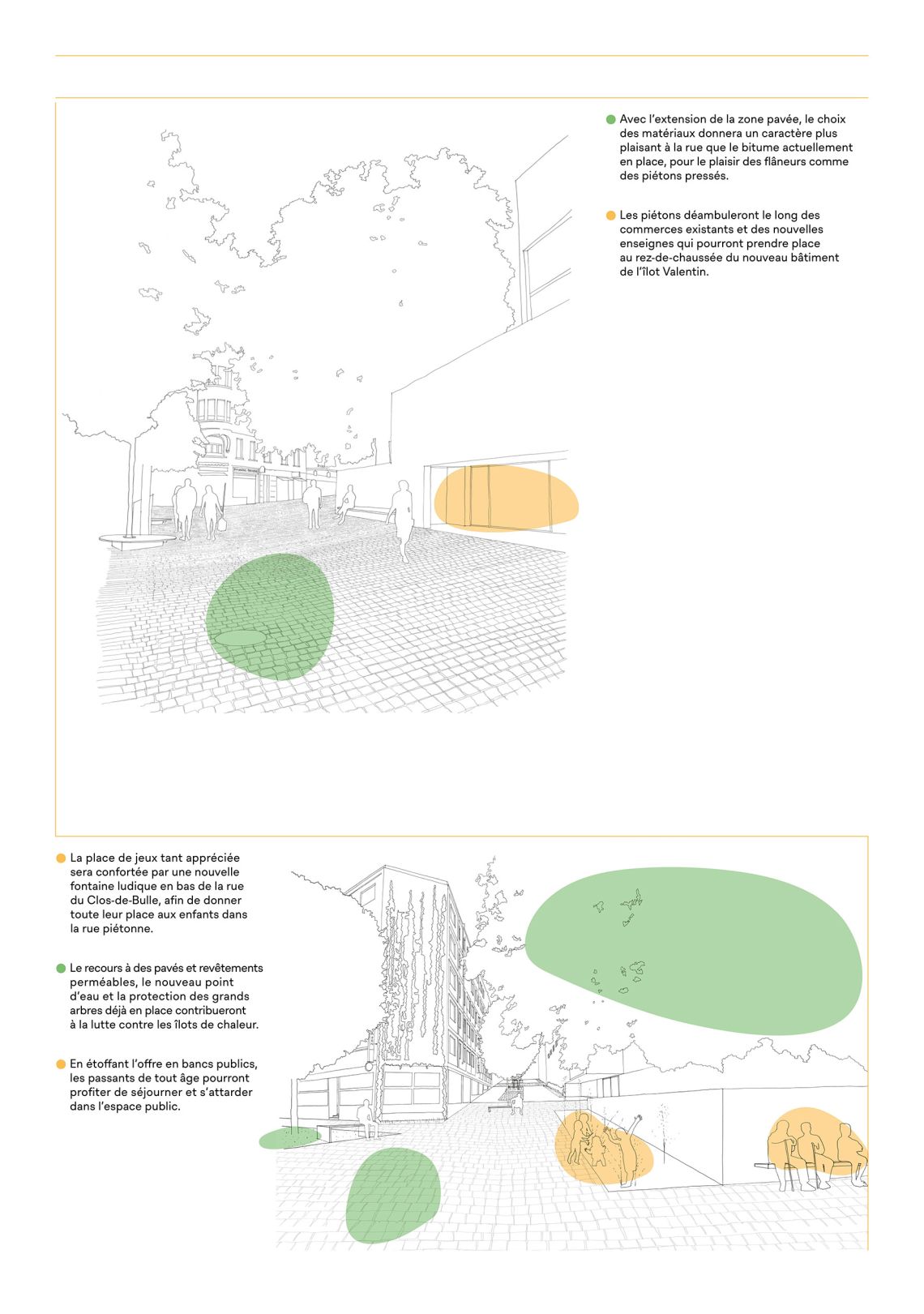 Avec l'extension de la zone pavée, le choix des matériaux donnera un caractère plus plaisant à la rue que le bitume actuellement en place, pour le plaisir des flâneurs comme des piétons pressés.

Les piétons déambuleront le long des commerces existants et des nouvelles enseignes qui pourront prendre place au rez-de-chaussée du nouveau bâtiment de l'îlot Valentin.

La place de jeux tant appréciée sera confortée par une nouvelle fontaine ludique en bas de la rue du Clos-de-Bulle, afin de donner toute leur place aux enfants dans la rue piétonne.

Le recours à des pavés et revêtements perméables, le nouveau point d'eau et la protection des grands arbres déjà en place contribueront à la lutte contre les îlots de chaleur.

En étoffant l'offre en bancs publics, les passants de tout âge pourront profiter de séjourner et s'attarder dans l'espace public.